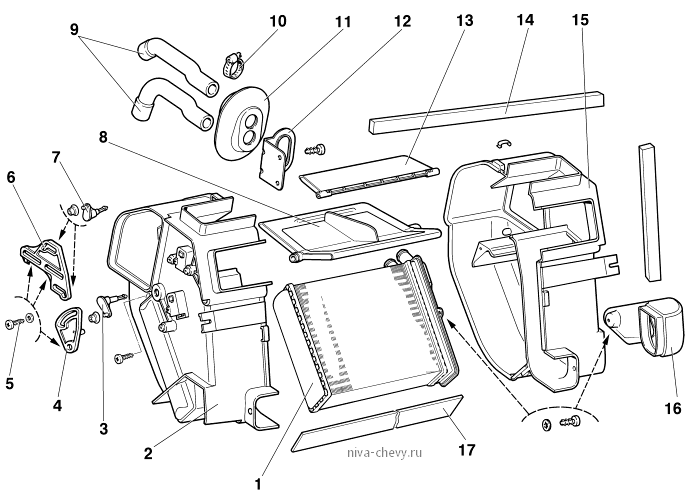 9
10
11
12
13
14
15
8
7
6
5
4
3
2
1
17
16
niva-chevy.ru