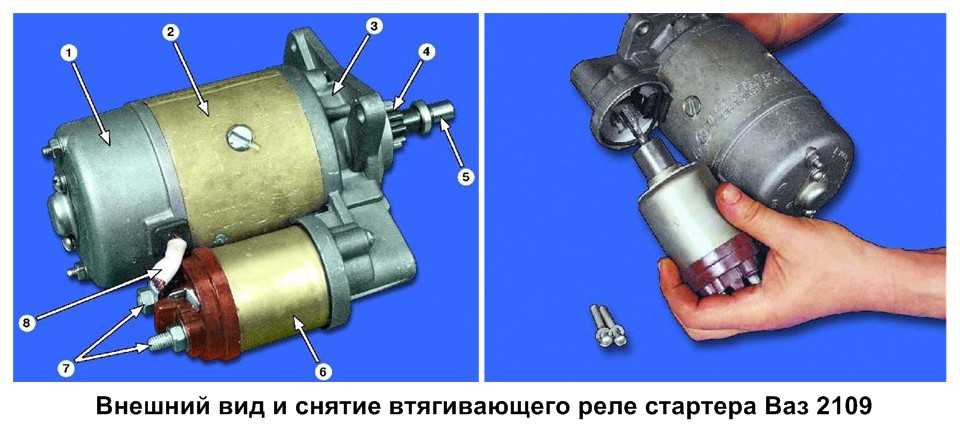 1
2
3
4
5
8
7
6

Внешний вид и снятие втягивающего реле стартера Ваз 2109