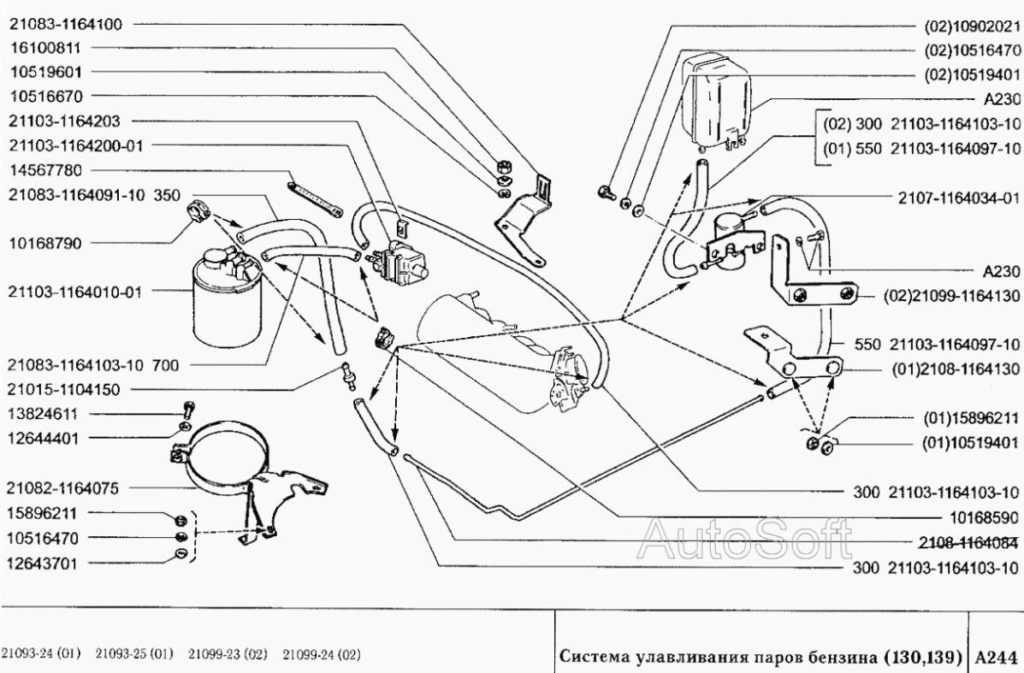 21083-1164100
16100811
10519601
10516670
21103-1164203
21103-1164200-01
14567780
21083-1164091-10 350
10168790
21103-1164010-01
21083-1164103-10 700
21015-1104150
13824611
12644401
21082-1164075
15896211
10516470
12643701

(02)10902021
(02)10516470
(02)10519401
A230
(02) 300 21103-1164103-10
(01) 550 21103-1164097-10
2107-1164034-01
A230
(02)21099-1164130
550 21103-1164097-10
(01)2108-1164130
(01)15896211
(01)10519401
300 21103-1164103-10
10168590
2108-1164084
300 21103-1164103-10

AutoSoft

21093-24 (01) 21093-25 (01) 21099-23 (02) 21099-24 (02)

Система улавливания паров бензина (130,139)

A244